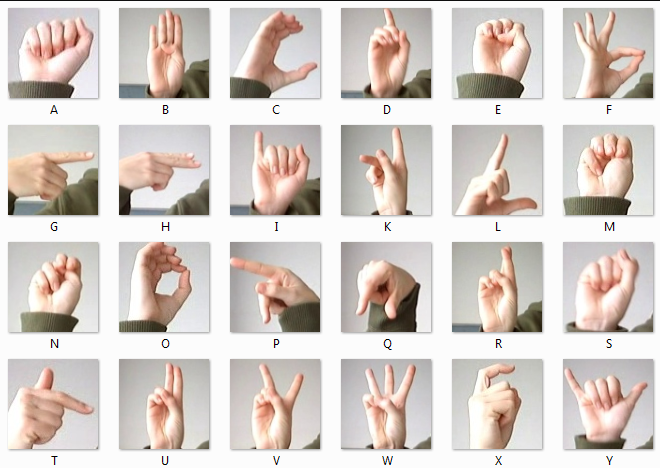 A B C D E F

G H I K L M

N O P Q R S

T U V W X Y