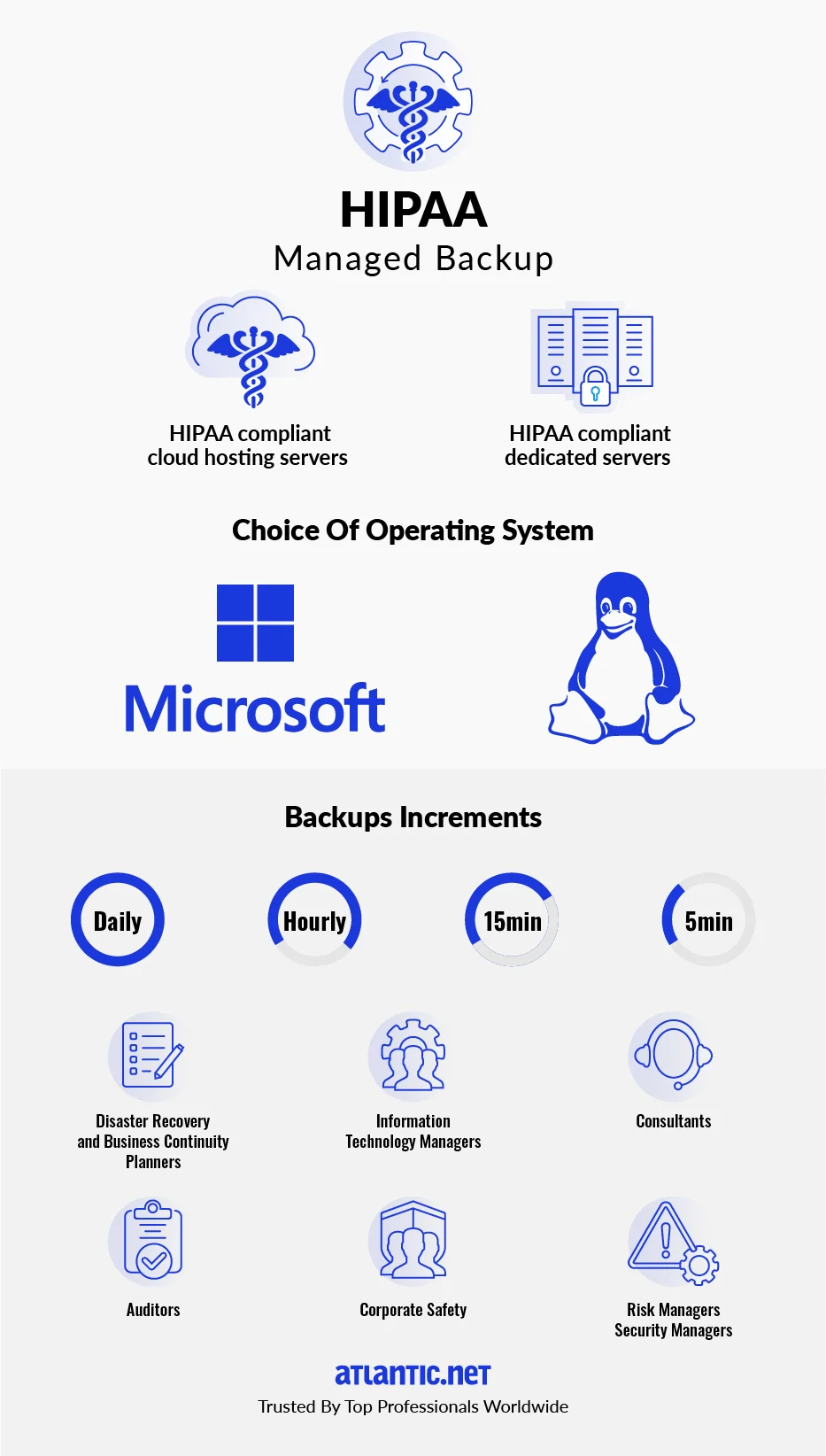 HIPAA
Managed Backup

HIPAA compliant cloud hosting servers

HIPAA compliant dedicated servers

Choice Of Operating System

Microsoft

Backups Increments

Daily

Hourly

15min

5min

Disaster Recovery and Business Continuity Planners

Information Technology Managers

Consultants

Auditors

Corporate Safety

Risk Managers Security Managers

atlantic.net
Trusted By Top Professionals Worldwide