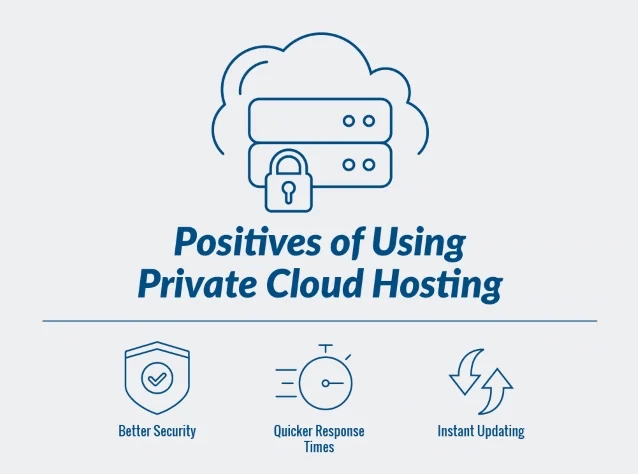 Positives of Using Private Cloud Hosting

Better Security

Quicker Response Times

Instant Updating