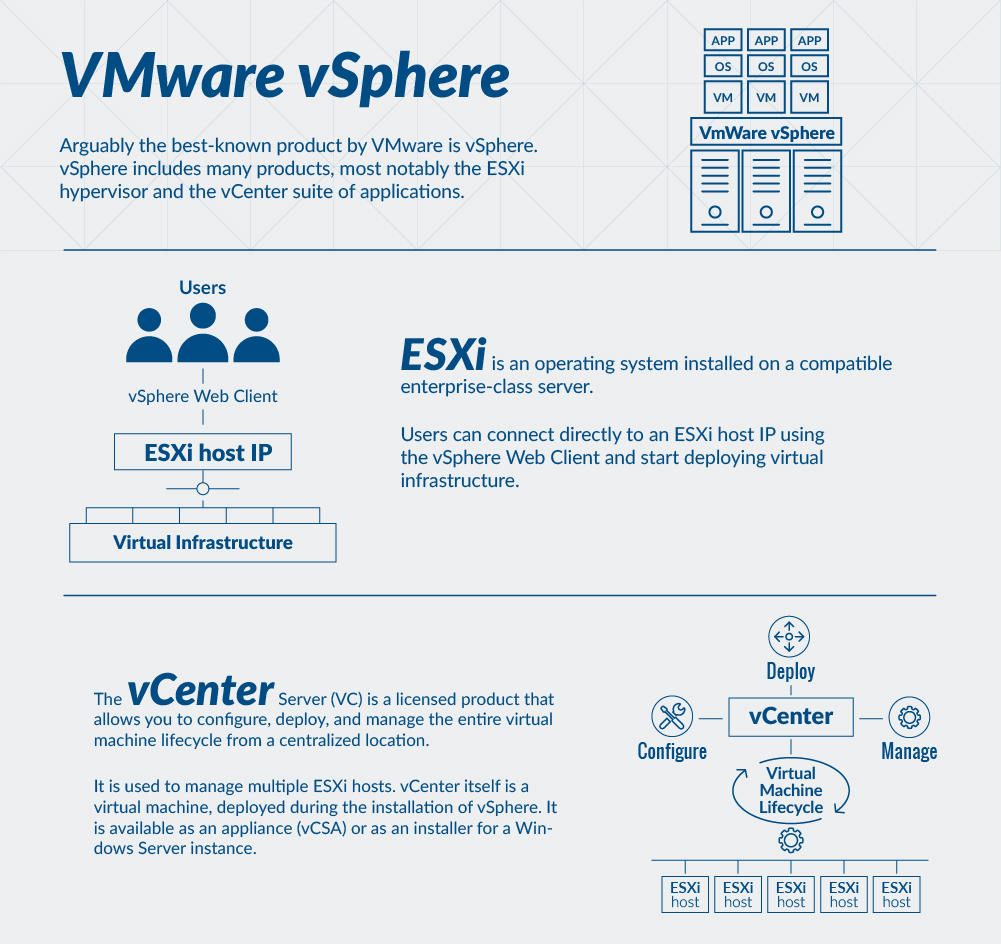 VMware vSphere

Arguably the best-known product by VMware is vSphere. vSphere includes many products, most notably the ESXi hypervisor and the vCenter suite of applications.

APP APP APP
OS OS OS
VM VM VM
VmWare vSphere

Users

vSphere Web Client

ESXi host IP

Virtual Infrastructure

ESXi is an operating system installed on a compatible enterprise-class server.

Users can connect directly to an ESXi host IP using the vSphere Web Client and start deploying virtual infrastructure.

The vCenter Server (VC) is a licensed product that allows you to configure, deploy, and manage the entire virtual machine lifecycle from a centralized location.

It is used to manage multiple ESXi hosts. vCenter itself is a virtual machine, deployed during the installation of vSphere. It is available as an appliance (vCSA) or as an installer for a Windows Server instance.

Deploy

Configure

vCenter

Manage

Virtual Machine Lifecycle

ESXi host ESXi host ESXi host ESXi host ESXi host