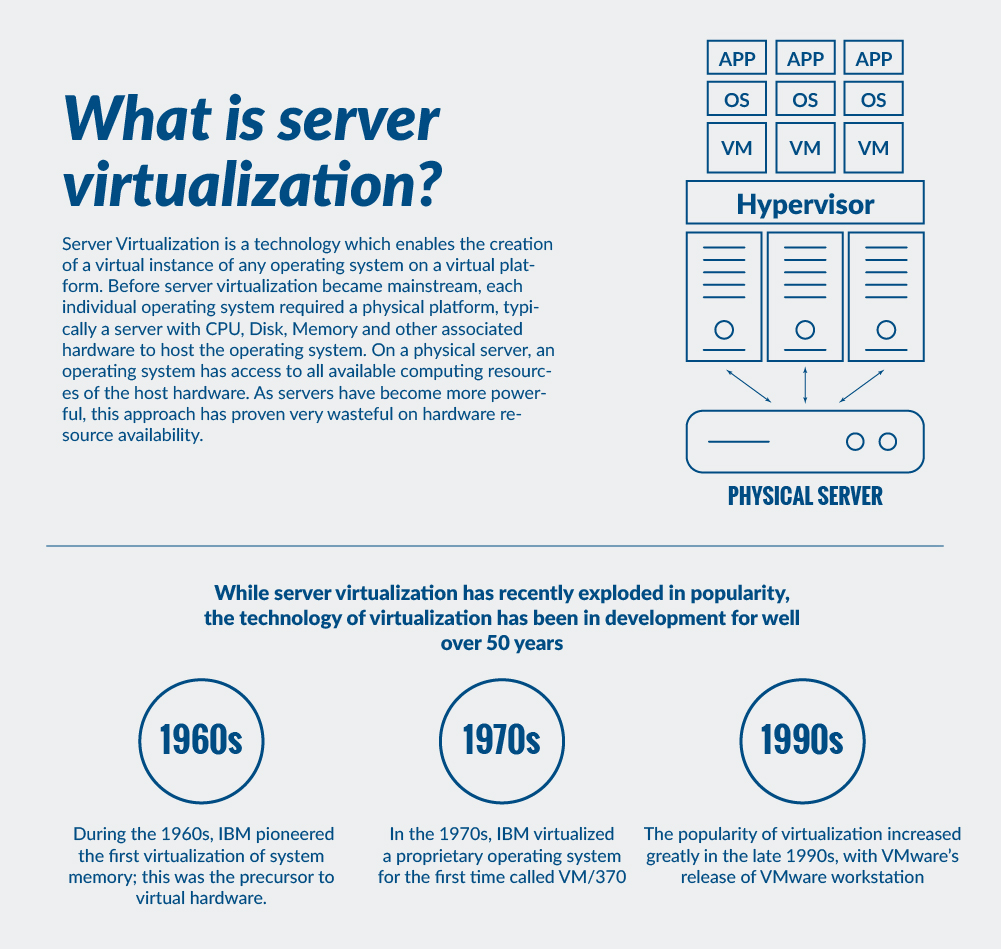 What is server virtualization?

Server Virtualization is a technology which enables the creation of a virtual instance of any operating system on a virtual platform. Before server virtualization became mainstream, each individual operating system required a physical platform, typically a server with CPU, Disk, Memory and other associated hardware to host the operating system. On a physical server, an operating system has access to all available computing resources of the host hardware. As servers have become more powerful, this approach has proven very wasteful on hardware resource availability.

APP APP APP
OS OS OS
VM VM VM
Hypervisor

PHYSICAL SERVER

While server virtualization has recently exploded in popularity, the technology of virtualization has been in development for well over 50 years

1960s

During the 1960s, IBM pioneered the first virtualization of system memory; this was the precursor to virtual hardware.

1970s

In the 1970s, IBM virtualized a proprietary operating system for the first time called VM/370

1990s

The popularity of virtualization increased greatly in the late 1990s, with VMware's release of VMware workstation