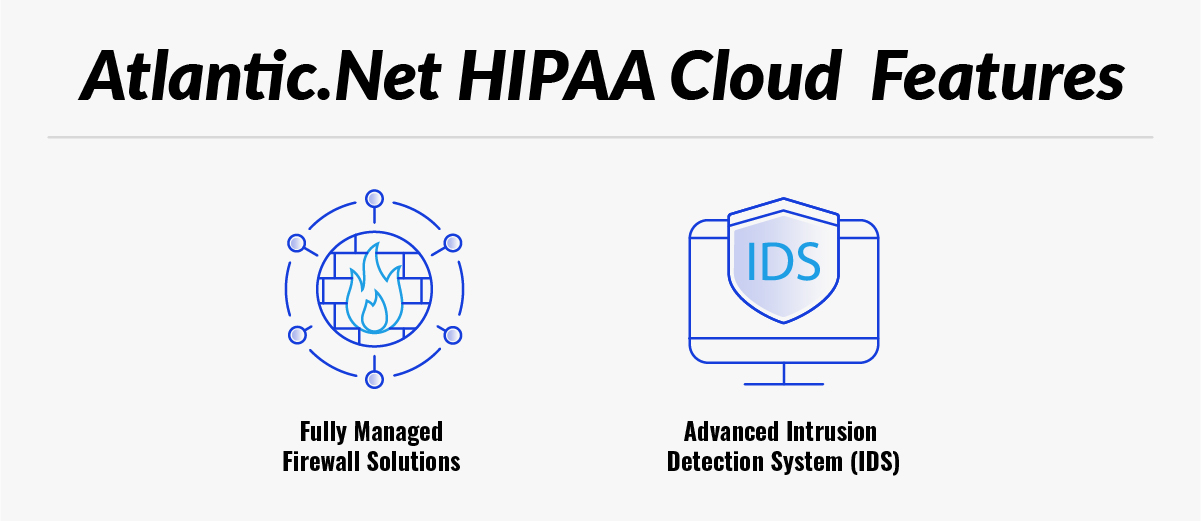 Atlantic.Net HIPAA Cloud Features

IDS

Fully Managed Firewall Solutions

Advanced Intrusion Detection System (IDS)